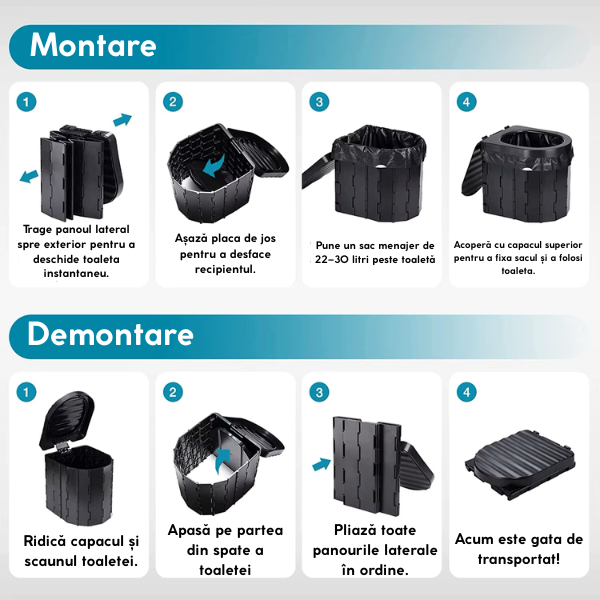 Montare

1

Trage panoul lateral spre exterior pentru a deschide toaleta instantaneu.

2

Așază placa de jos pentru a desface recipientul.

3

Pune un sac menajer de 22-30 litri peste toaletă

4

Acoperă cu capacul superior pentru a fixa sacul și a folosi toaleta.

Demontare

1

Ridică capacul și scaunul toaletei.

2

Apasă pe partea din spate a toaletei

3

Pliază toate panourile laterale în ordine.

4

Acum este gata de transportat!