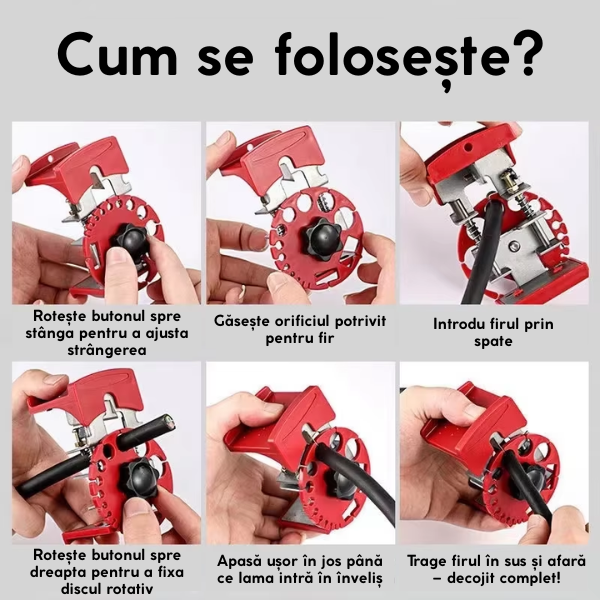 Cum se folosește?

Rotește butonul spre stânga pentru a ajusta strângerea

Găsește orificiul potrivit pentru fir

Introdu firul prin spate

Rotește butonul spre dreapta pentru a fixa discul rotativ

Apasă ușor în jos până ce lama intră în înveliș

Trage firul în sus și afară – decojit complet!