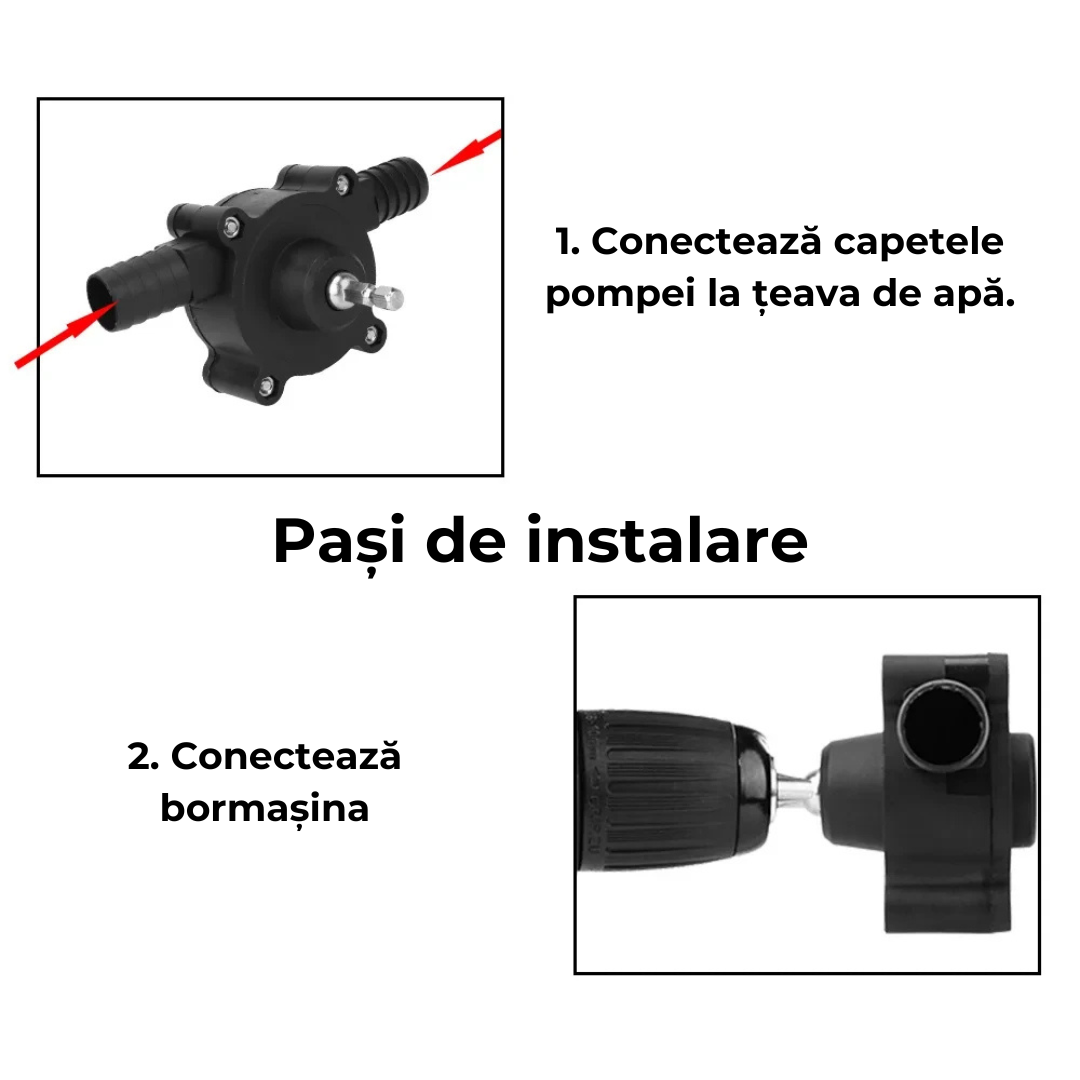 1. Conectează capetele pompei la țeava de apă.

Pași de instalare

2. Conectează bormașina