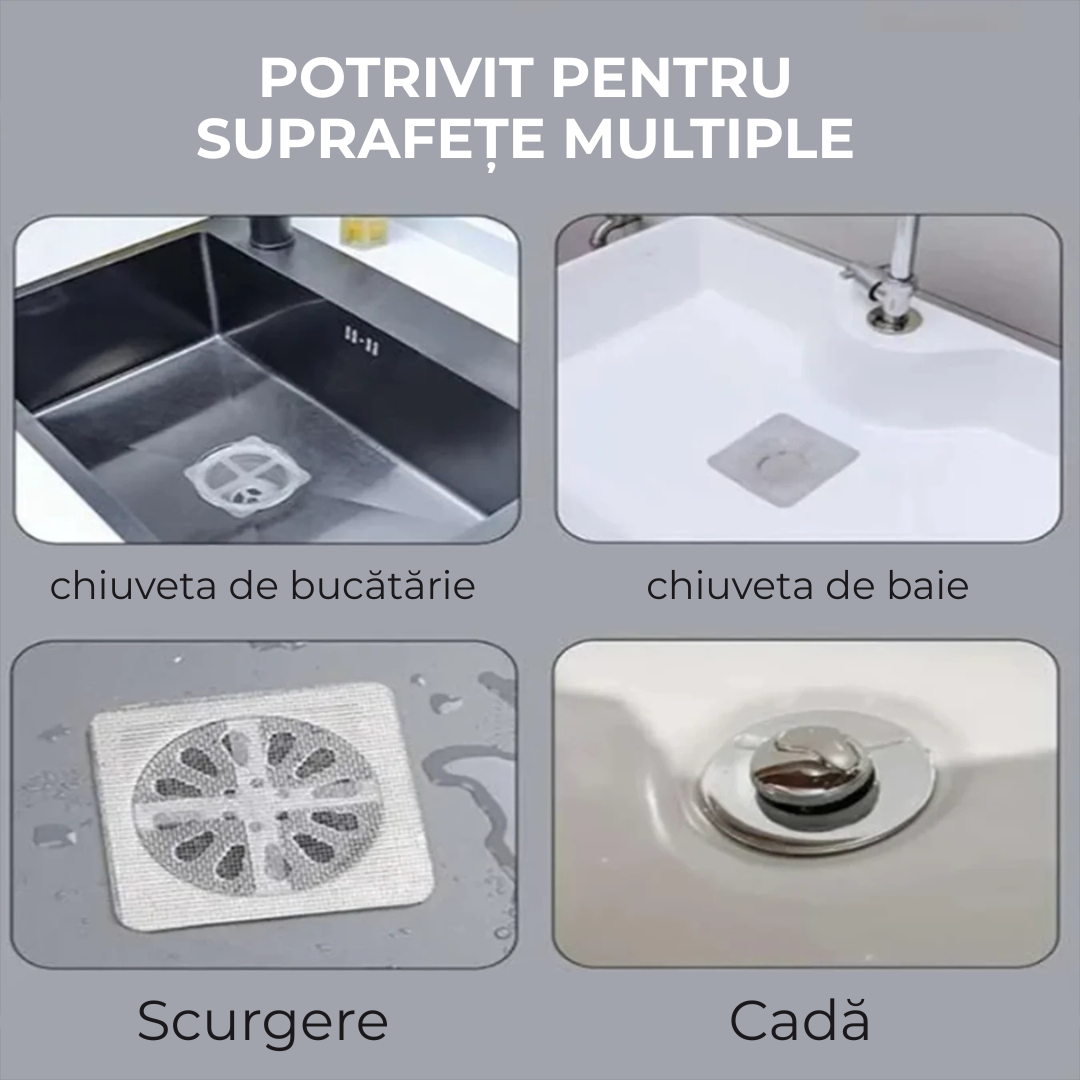 POTRIVIT PENTRU SUPRAFEȚE MULTIPLE

chiuveta de bucătărie

chiuveta de baie

Scurgere

Cadă