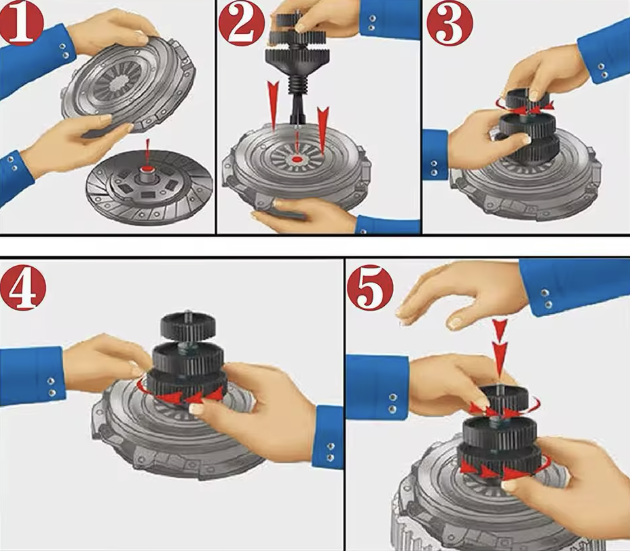 1
2
3
4
5