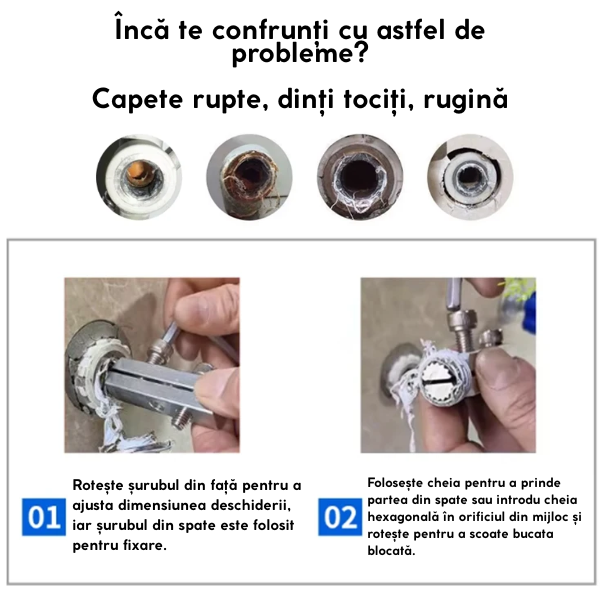 Încă te confrunți cu astfel de probleme?

Capete rupte, dinți tociți, rugină

01 Rotește șurubul din față pentru a ajusta dimensiunea deschiderii, iar șurubul din spate este folosit pentru fixare.

02 Folosește cheia pentru a prinde partea din spate sau introdu cheia hexagonală în orificiul din mijloc și rotește pentru a scoate bucata blocată.