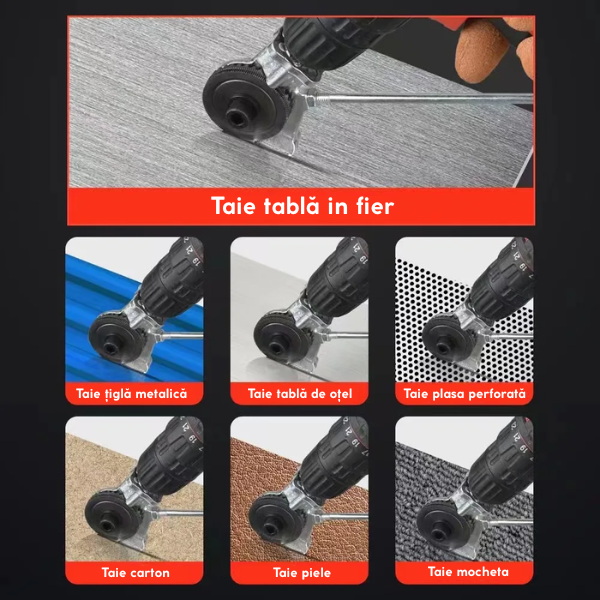 Taie tablă in fier

Taie țiglă metalică

Taie tablă de oțel

Taie plasa perforată

Taie carton

Taie piele

Taie mocheta