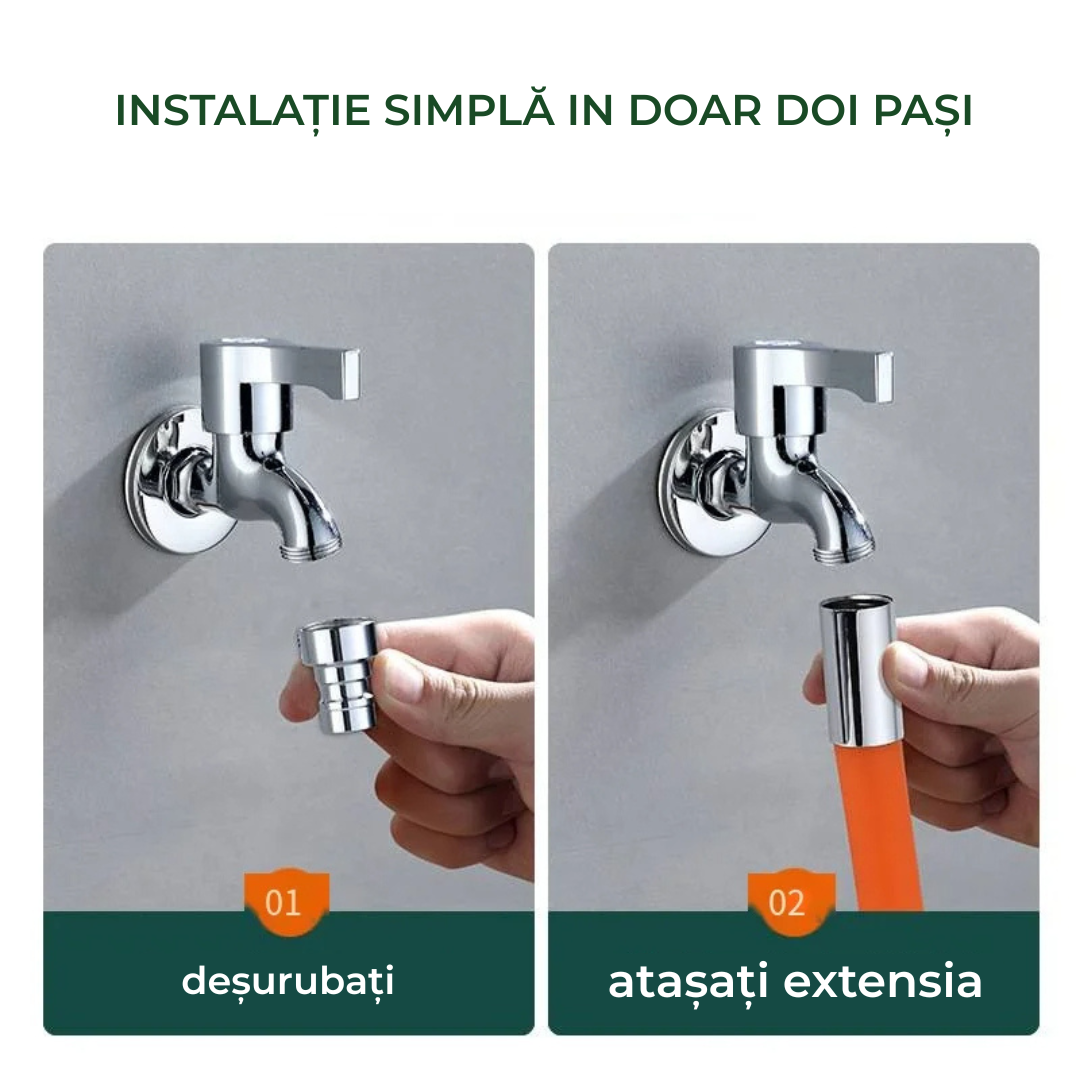 INSTALAȚIE SIMPLĂ IN DOAR DOI PAȘI

01

deșurubați

02

atașați extensia